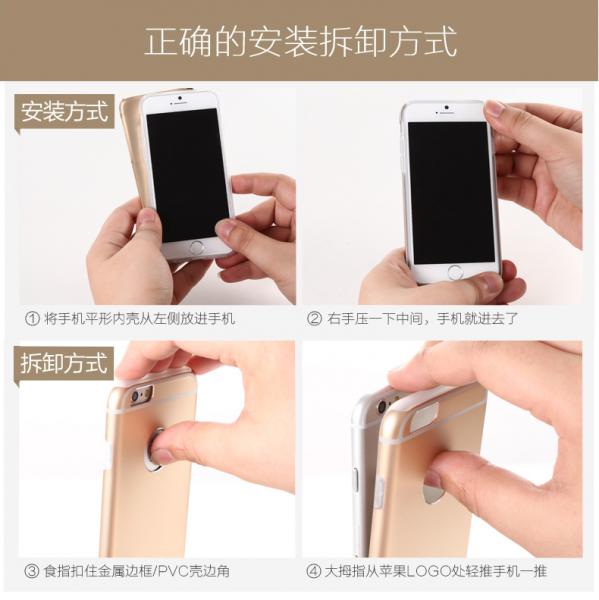 正确的安装拆卸方式

安装方式

① 将手机平形内壳从左侧放进手机

② 右手压一下中间，手机就进去了

拆卸方式

③ 食指扣住金属边框/PVC壳边角

④ 大拇指从苹果LOGO处轻推手机一推